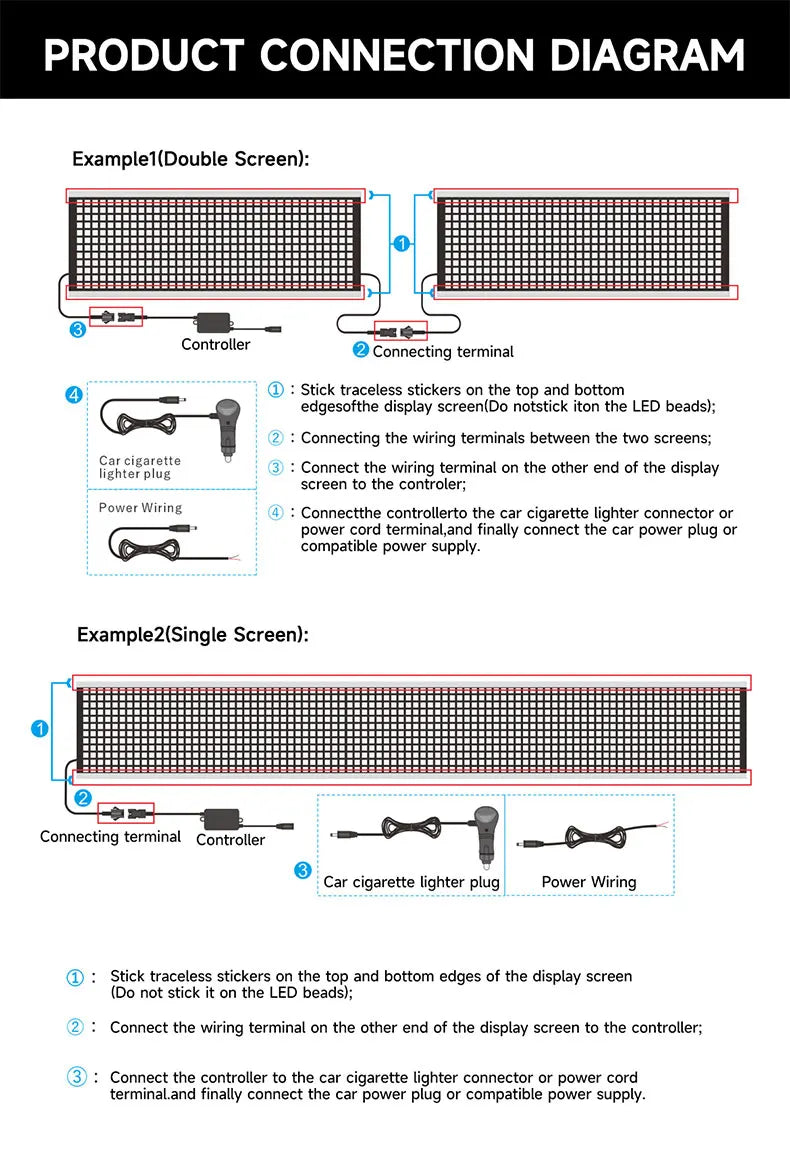 PRODUCT CONNECTION DIAGRAM

Example1(Double Screen):

①

③

Controller

② Connecting terminal

④

Car cigarette lighter plug

Power Wiring

①: Stick traceless stickers on the top and bottom edgesofthe display screen(Do notstick iton the LED beads);

②: Connecting the wiring terminals between the two screens;

③: Connect the wiring terminal on the other end of the display screen to the controler;

④: Connectthe controllerto the car cigarette lighter connector or power cord terminal,and finally connect the car power plug or compatible power supply.

Example2(Single Screen):

①

②

Connecting terminal

Controller

③

Car cigarette lighter plug

Power Wiring

①: Stick traceless stickers on the top and bottom edges of the display screen (Do not stick it on the LED beads);

②: Connect the wiring terminal on the other end of the display screen to the controller;

③: Connect the controller to the car cigarette lighter connector or power cord terminal.and finally connect the car power plug or compatible power supply.